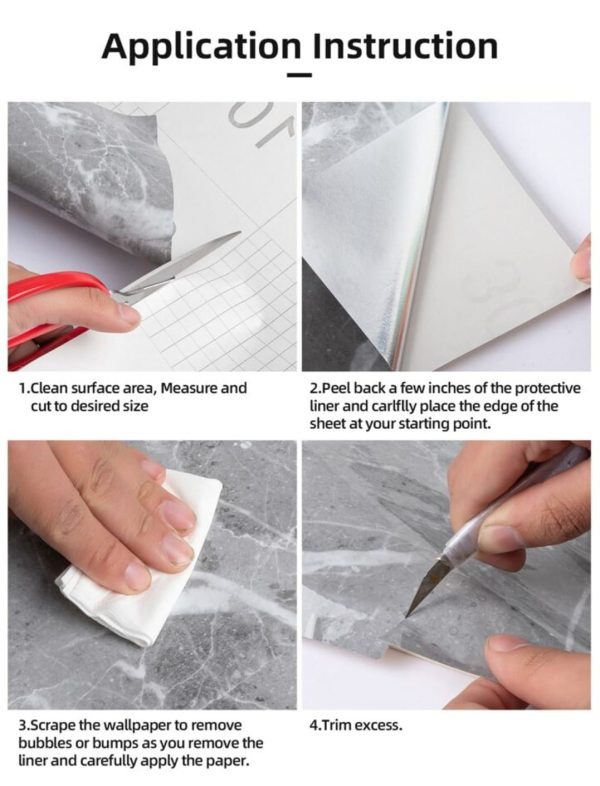 Application Instruction

1.Clean surface area, Measure and cut to desired size

2.Peel back a few inches of the protective liner and carlflly place the edge of the sheet at your starting point.

3.Scrape the wallpaper to remove bubbles or bumps as you remove the liner and carefully apply the paper.

4.Trim excess.