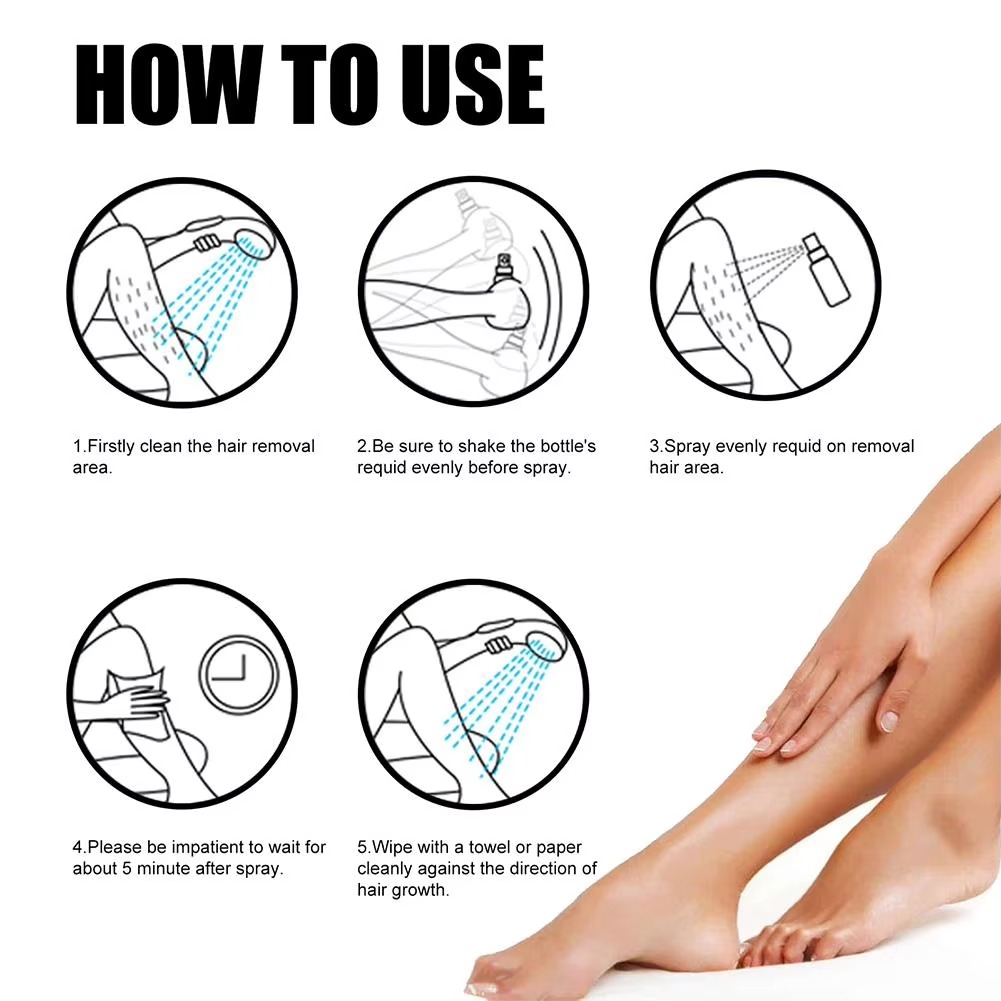 HOW TO USE

1.Firstly clean the hair removal area.

2.Be sure to shake the bottle's requid evenly before spray.

3.Spray evenly requid on removal hair area.

4.Please be impatient to wait for about 5 minute after spray.

5.Wipe with a towel or paper cleanly against the direction of hair growth.