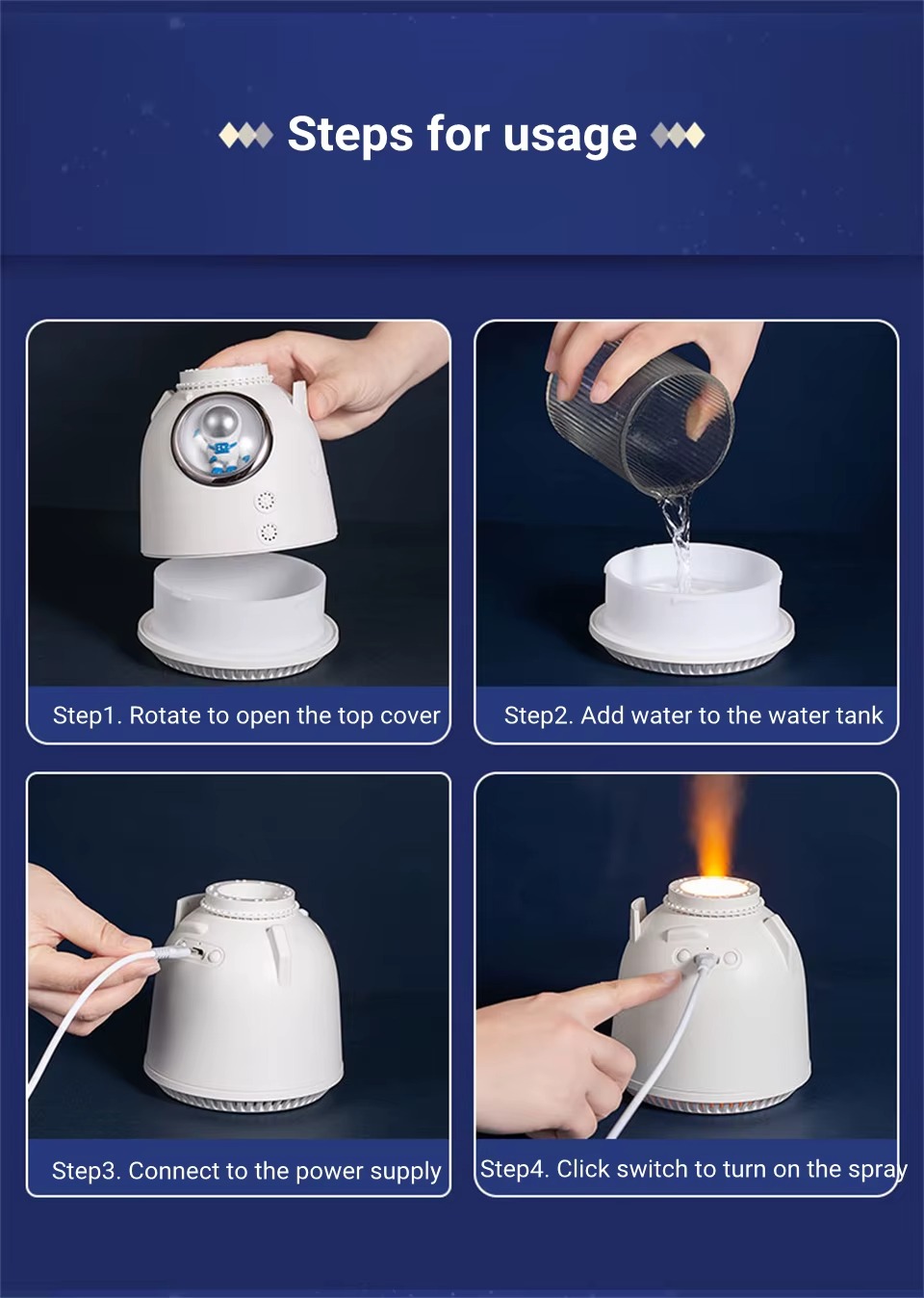 Steps for usage

Step1. Rotate to open the top cover

Step2. Add water to the water tank

Step3. Connect to the power supply

Step4. Click switch to turn on the spray