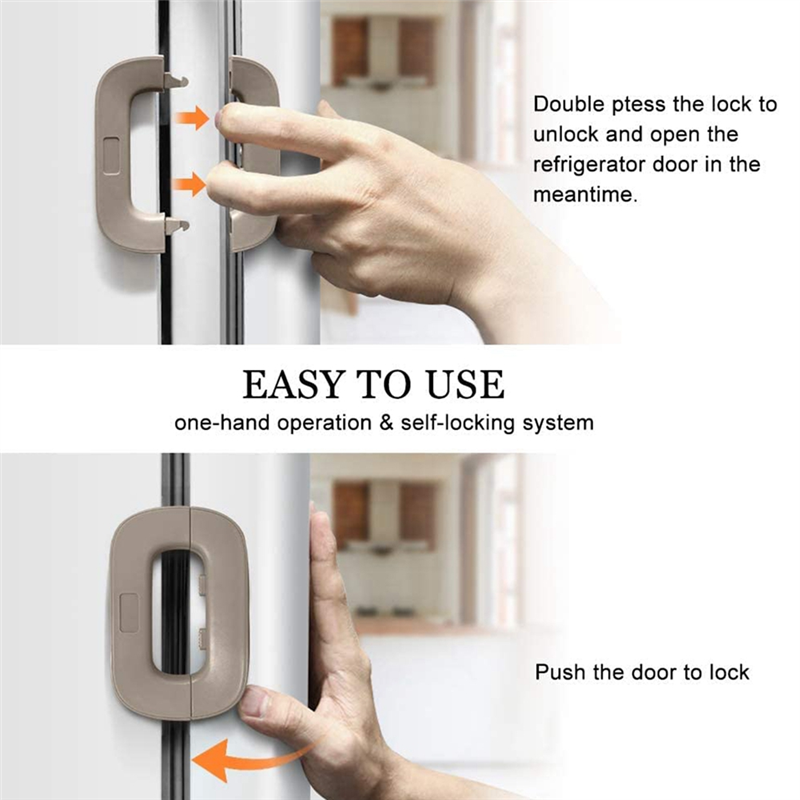 Double ptess the lock to unlock and open the refrigerator door in the meantime.

EASY TO USE
one-hand operation & self-locking system

Push the door to lock