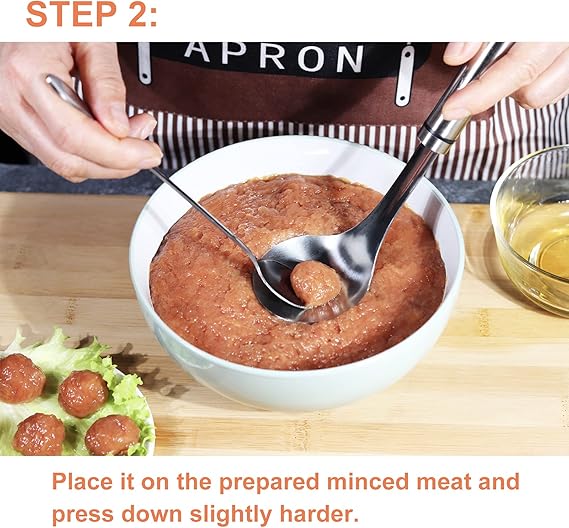 STEP 2:

APRON

Place it on the prepared minced meat and press down slightly harder.