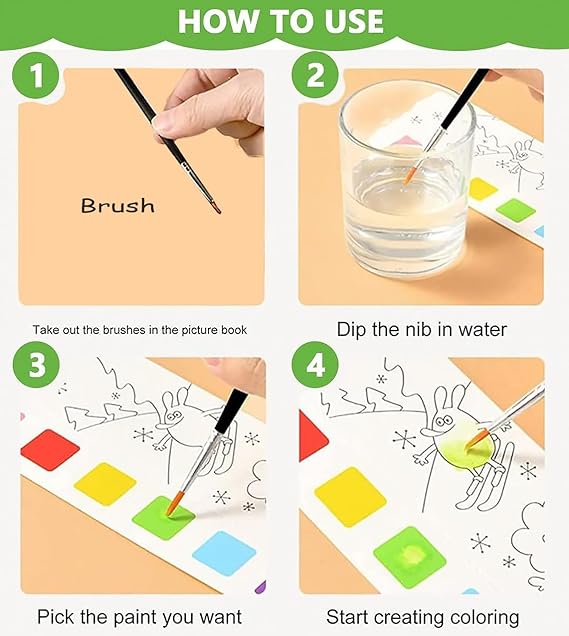 HOW TO USE

1

Brush

Take out the brushes in the picture book

2

Dip the nib in water

3

Pick the paint you want

4

Start creating coloring