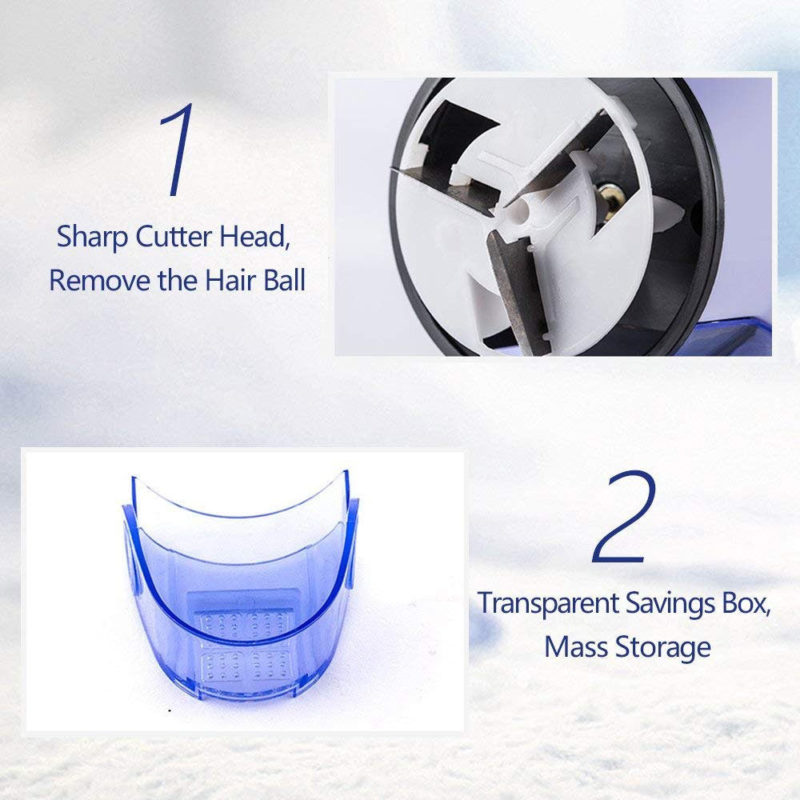 1

Sharp Cutter Head, Remove the Hair Ball

2

Transparent Savings Box, Mass Storage